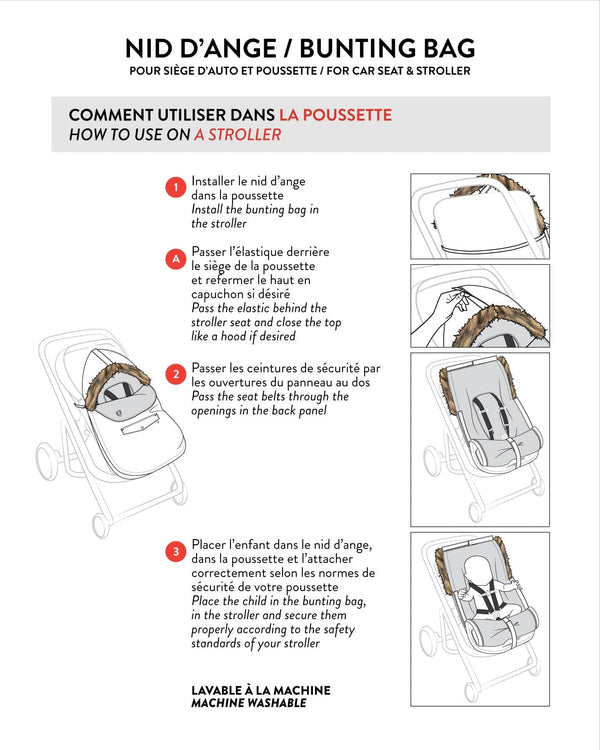 NID D'ANGE / BUNTING BAG
POUR SIÈGE D'AUTO ET POUSSETTE / FOR CAR SEAT & STROLLER

COMMENT UTILISER DANS LA POUSSETTE
HOW TO USE ON A STROLLER

1 Installer le nid d'ange dans la poussette
Install the bunting bag in the stroller

A Passer l'élastique derrière le siège de la poussette et refermer le haut en capuchon si désiré
Pass the elastic behind the stroller seat and close the top like a hood if desired

2 Passer les ceintures de sécurité par les ouvertures du panneau au dos
Pass the seat belts through the openings in the back panel

3 Placer l'enfant dans le nid d'ange, dans la poussette et l'attacher correctement selon les normes de sécurité de votre poussette
Place the child in the bunting bag, in the stroller and secure them properly according to the safety standards of your stroller

LAVABLE À LA MACHINE
MACHINE WASHABLE