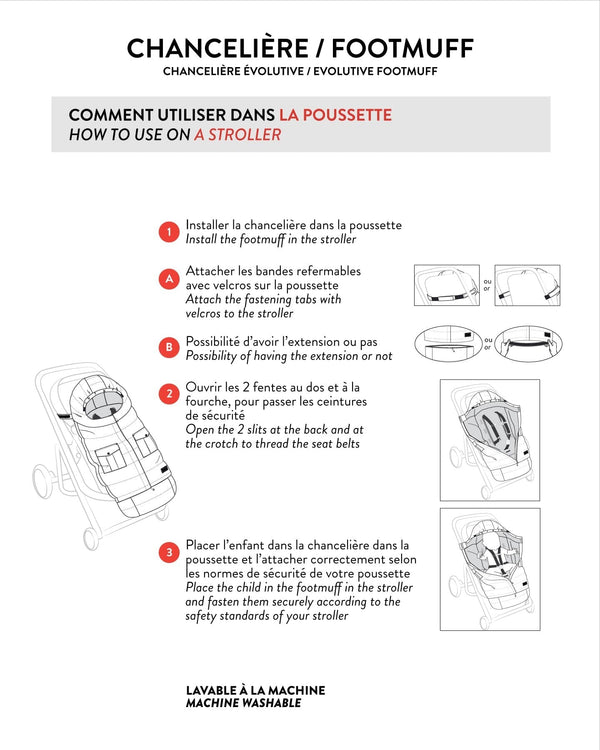 CHANCELIÈRE / FOOTMUFF
CHANCELIÈRE ÉVOLUTIVE / EVOLUTIVE FOOTMUFF

COMMENT UTILISER DANS LA POUSSETTE
HOW TO USE ON A STROLLER

1 Installer la chancelière dans la poussette
Install the footmuff in the stroller

A Attacher les bandes refermables avec velcros sur la poussette
Attach the fastening tabs with velcros to the stroller

ou
or

B Possibilité d'avoir l'extension ou pas
Possibility of having the extension or not

ou
or

2 Ouvrir les 2 fentes au dos et à la fourche, pour passer les ceintures de sécurité
Open the 2 slits at the back and at the crotch to thread the seat belts

3 Placer l'enfant dans la chancelière dans la poussette et l'attacher correctement selon les normes de sécurité de votre poussette
Place the child in the footmuff in the stroller and fasten them securely according to the safety standards of your stroller

LAVABLE À LA MACHINE
MACHINE WASHABLE